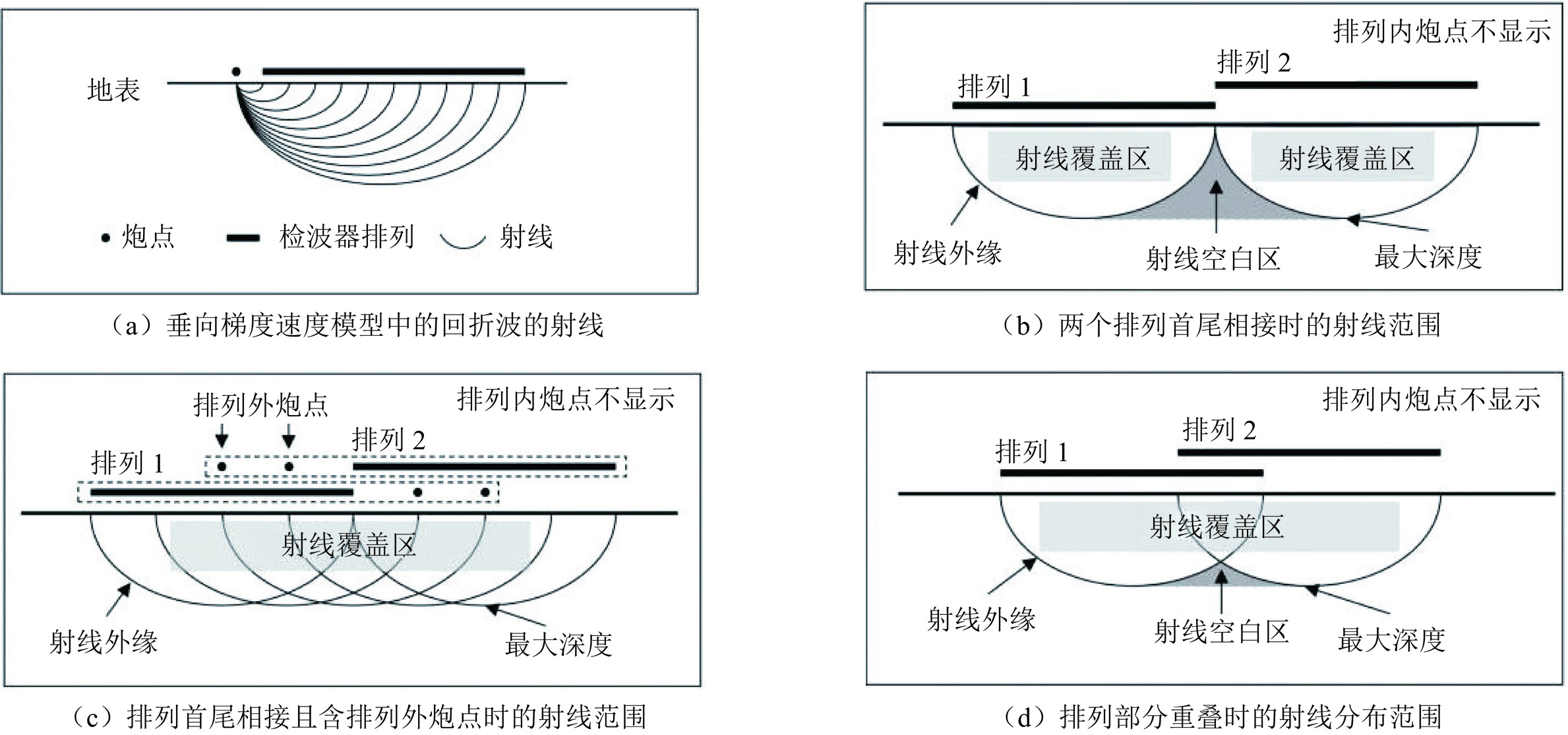 地表

炮点 检波器排列 射线

（a）垂向梯度速度模型中的回折波的射线

排列内炮点不显示

排列 2

排列 1

射线覆盖区 射线覆盖区

射线外缘 射线空白区 最大深度

（b）两个排列首尾相接时的射线范围

排列外炮点 排列内炮点不显示

排列 2

排列 1

射线覆盖区

射线外缘 最大深度

（c）排列首尾相接且含排列外炮点时的射线范围

排列内炮点不显示

排列 2

排列 1

射线覆盖区

射线外缘 射线空白区 最大深度

（d）排列部分重叠时的射线分布范围